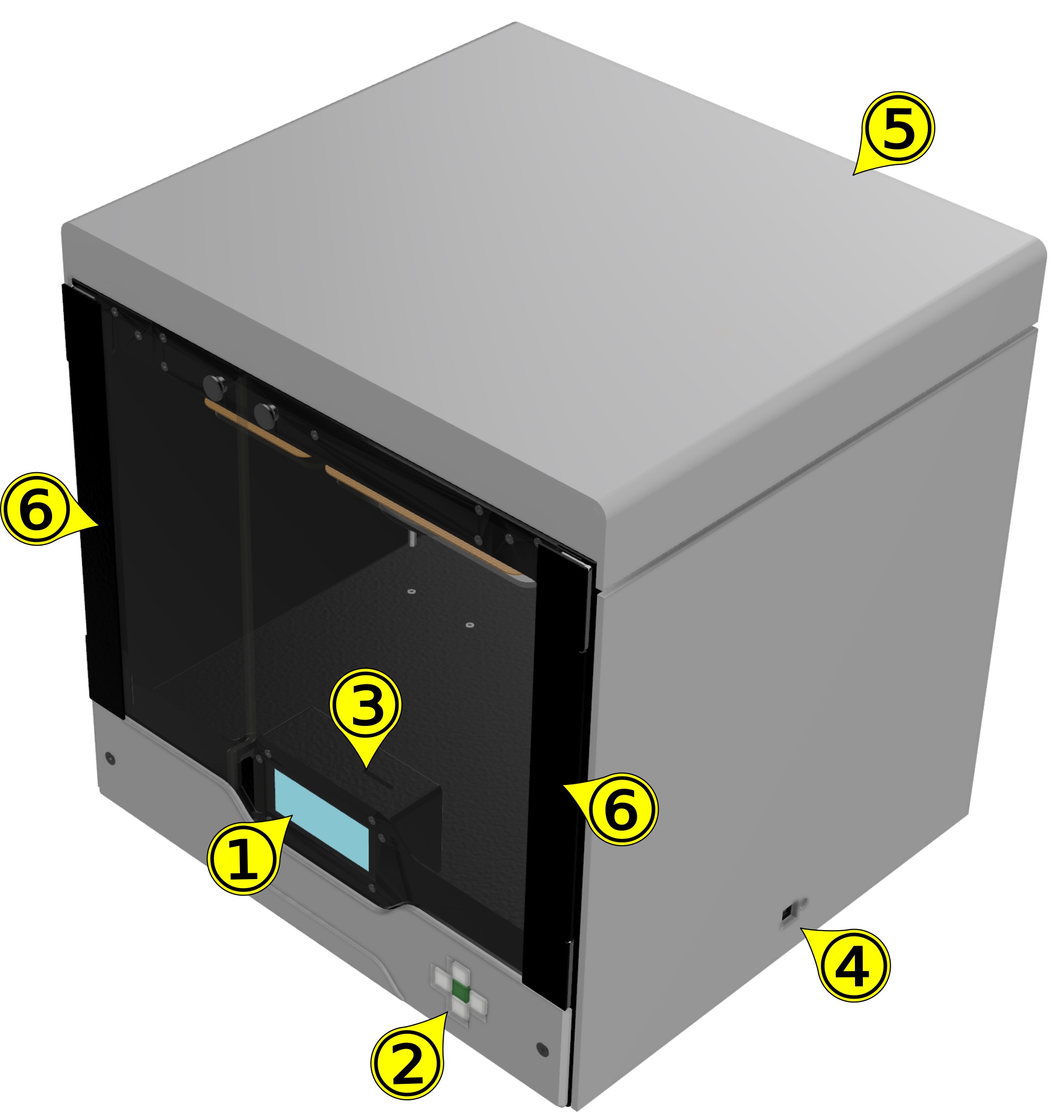 5
6
3
6
1
4
2